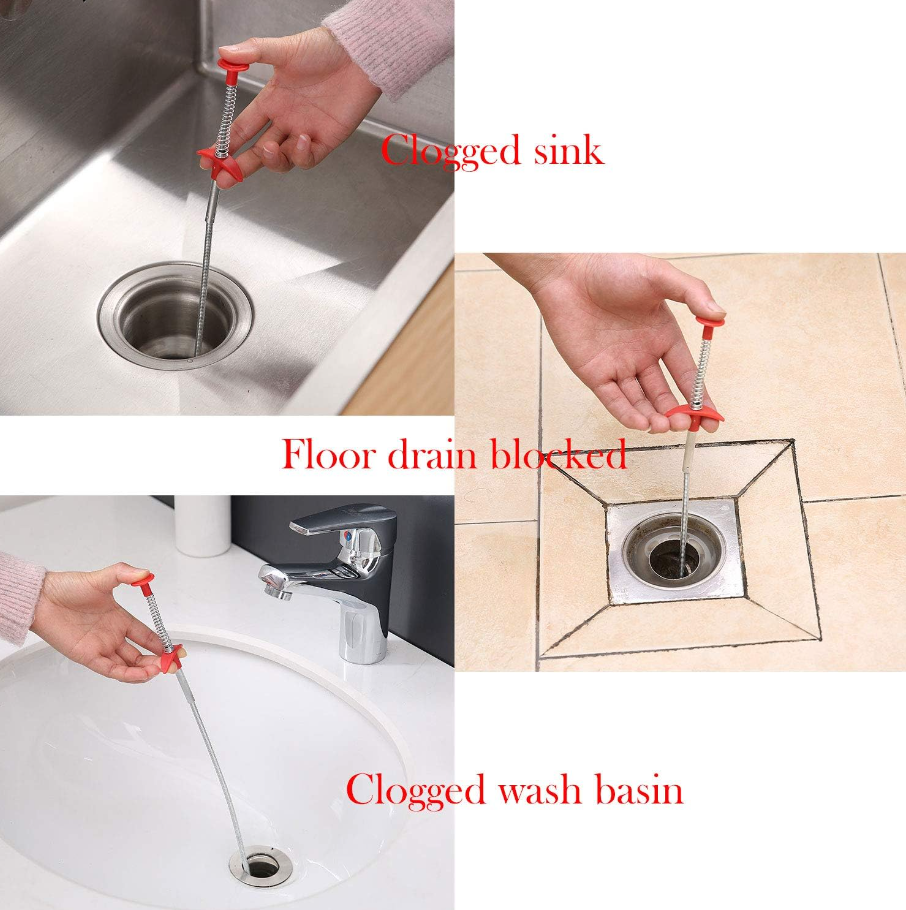 Clogged sink

Floor drain blocked

Clogged wash basin